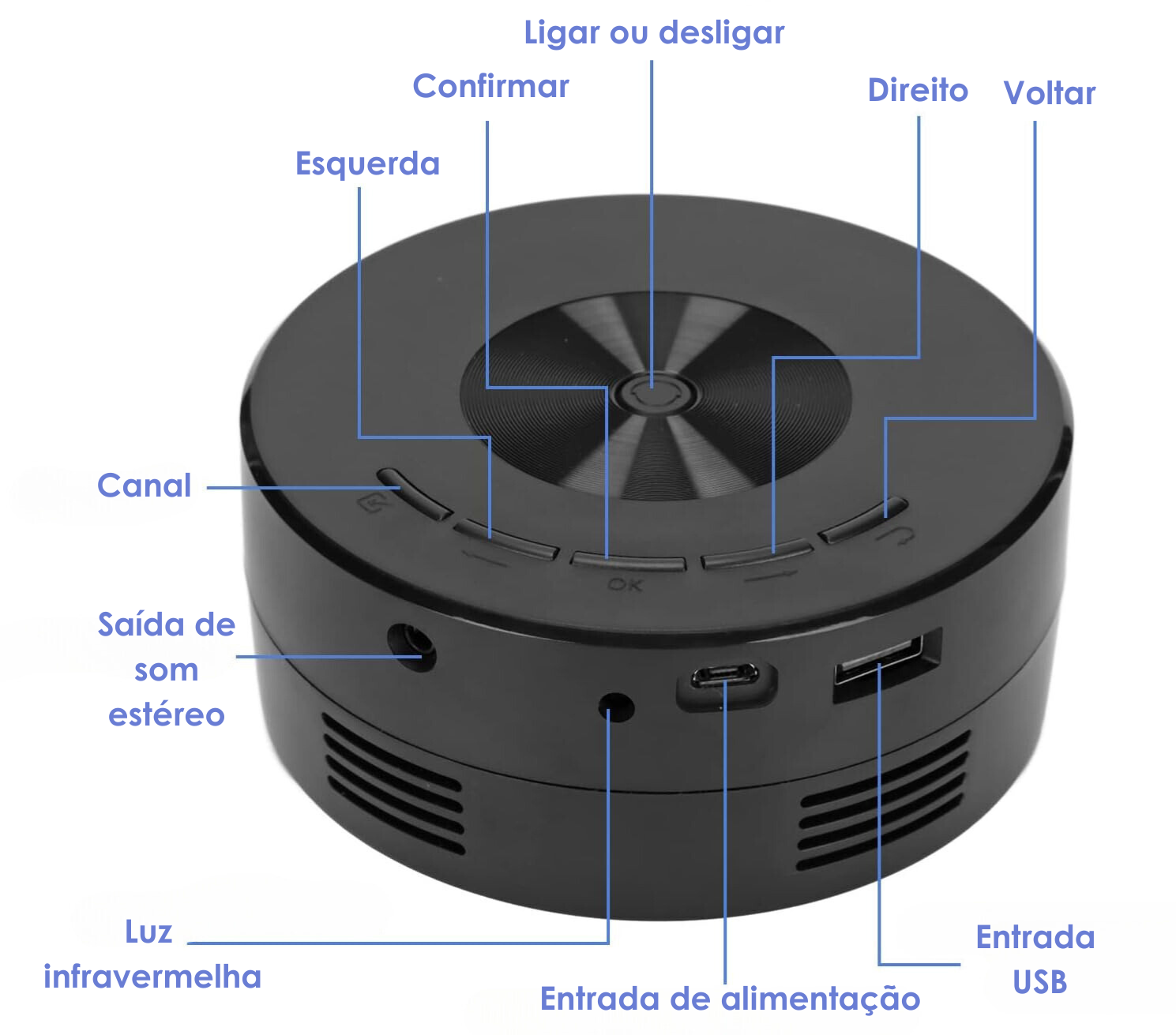 Ligar ou desligar

Confirmar

Direito

Voltar

Esquerda

Canal

OK

Saída de som estéreo

Luz infravermelha

Entrada de alimentação

Entrada USB