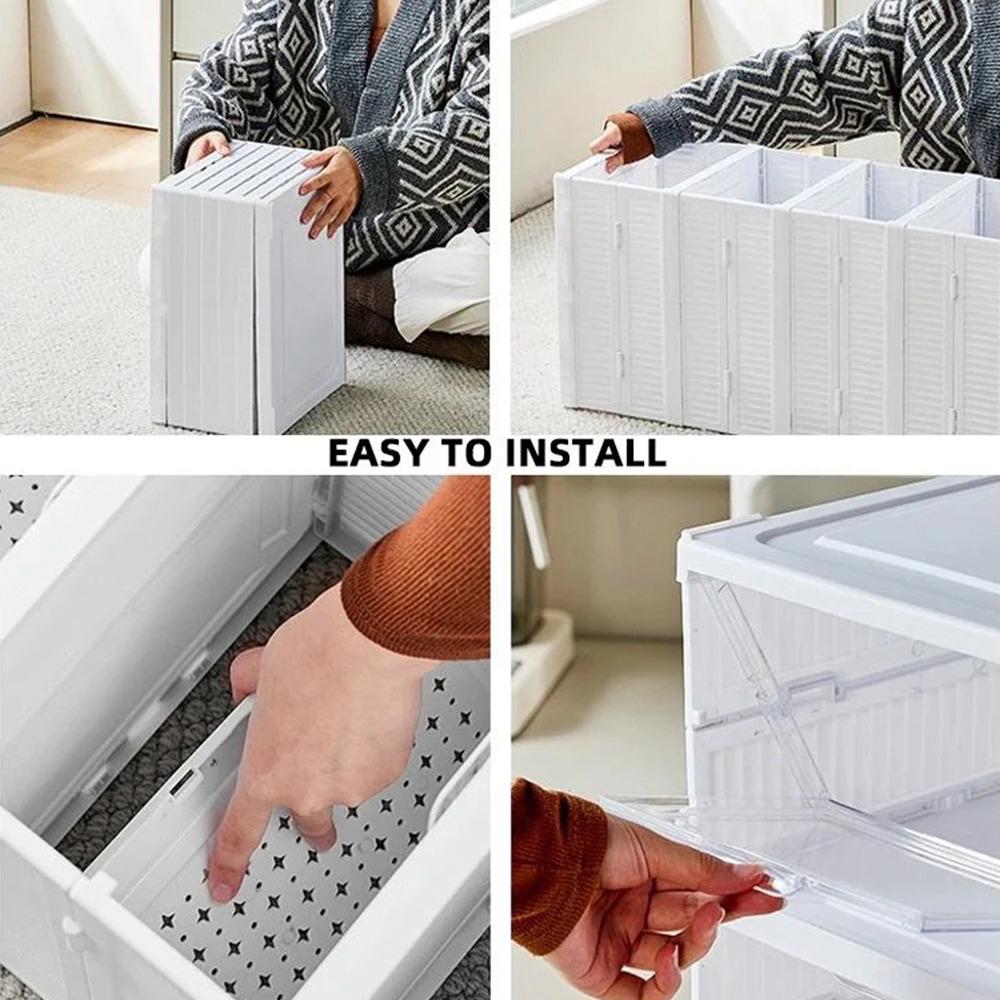 EASY TO INSTALL