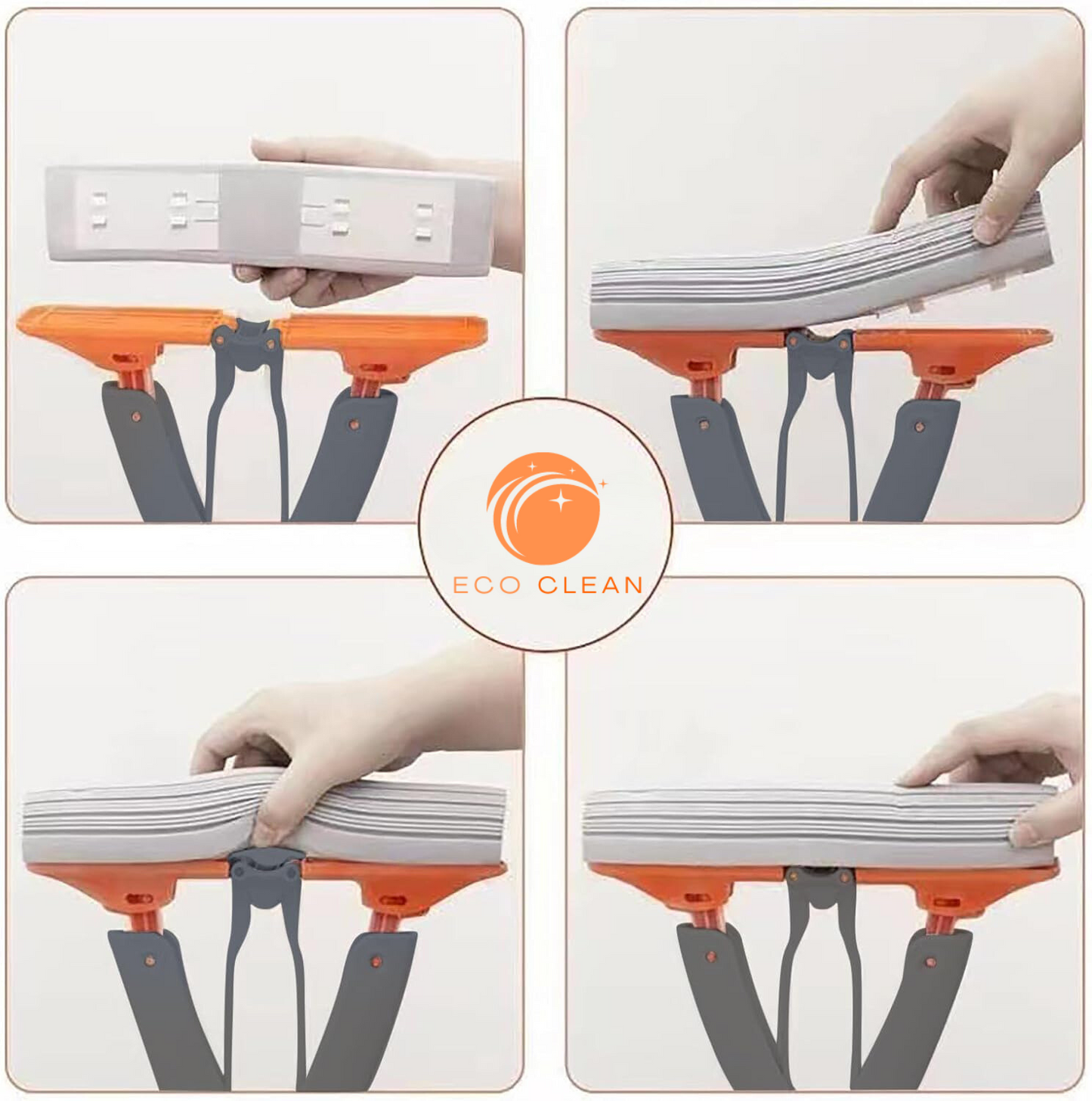 ECO CLEAN